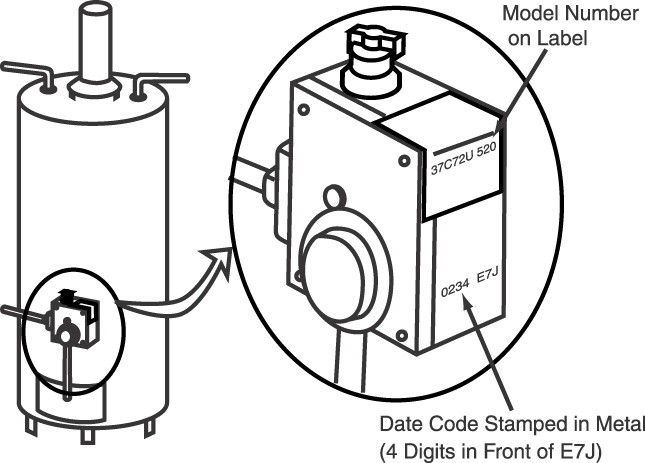 Model Number on Label

37C72U 520

0234 E7J

Date Code Stamped in Metal (4 Digits in Front of E7J)