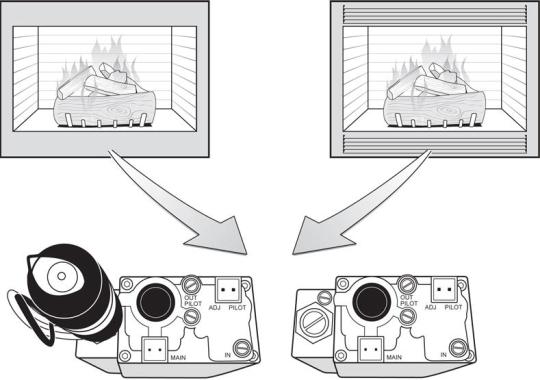 OUT
PILOT
ADJ PILOT
MAIN
IN

OUT
PILOT
ADJ PILOT
MAIN
IN