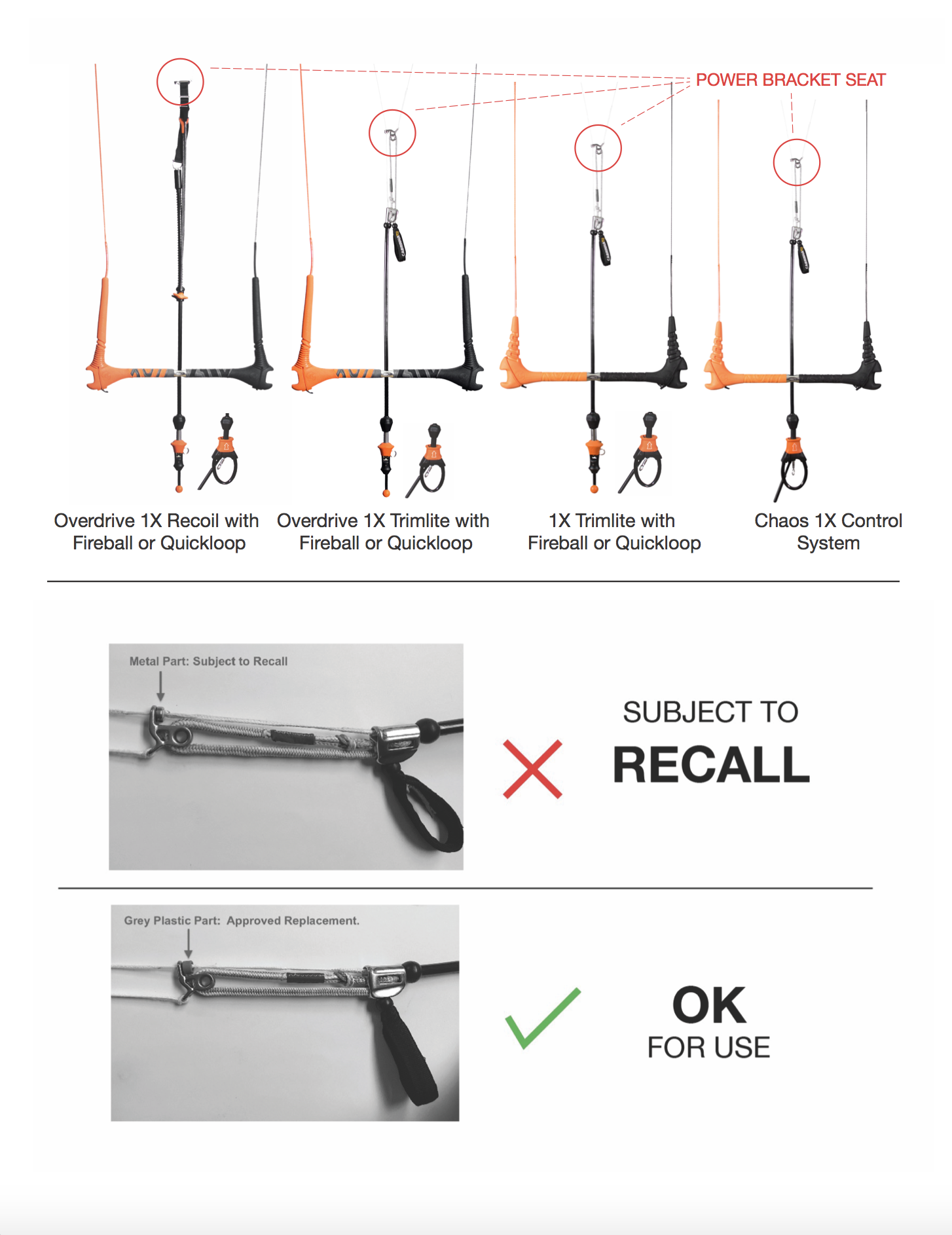 POWER BRACKET SEAT

Overdrive 1X Recoil with Fireball or Quickloop

Overdrive 1X Trimlite with Fireball or Quickloop

1X Trimlite with Fireball or Quickloop

Chaos 1X Control System

Metal Part: Subject to Recall

SUBJECT TO
RECALL

Grey Plastic Part: Approved Replacement.

OK
FOR USE