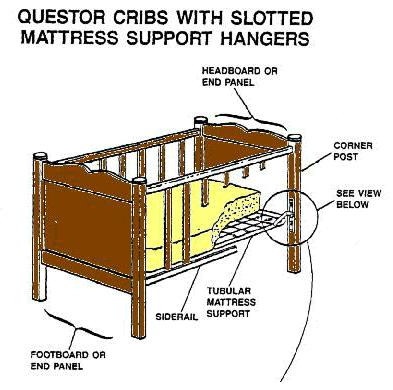 QUESTOR CRIBS WITH SLOTTED MATTRESS SUPPORT HANGERS

HEADBOARD OR END PANEL

CORNER POST

SEE VIEW BELOW

TUBULAR MATTRESS SUPPORT

SIDERAIL

FOOTBOARD OR END PANEL