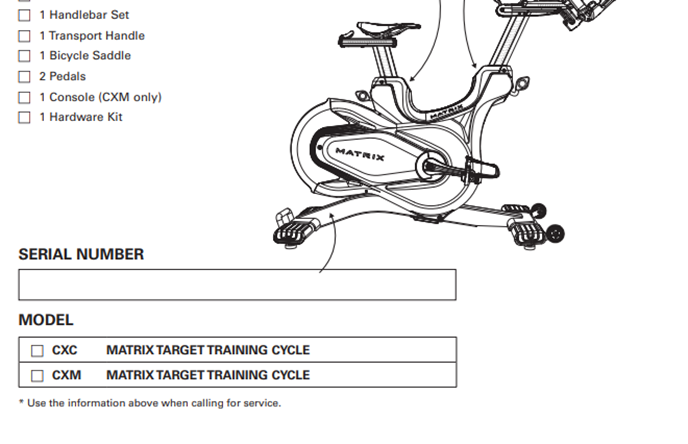 ☐ 1 Handlebar Set
☐ 1 Transport Handle
☐ 1 Bicycle Saddle
☐ 2 Pedals
☐ 1 Console (CXM only)
☐ 1 Hardware Kit

MATRIX

MATRIX

SERIAL NUMBER

MODEL

| ☐ CXC | MATRIX TARGET TRAINING CYCLE |
|---|---|
| ☐ CXM | MATRIX TARGET TRAINING CYCLE |

* Use the information above when calling for service.