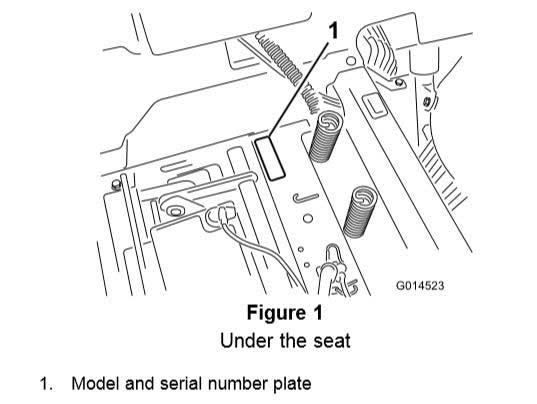 1

G014523

Figure 1
Under the seat

1. Model and serial number plate