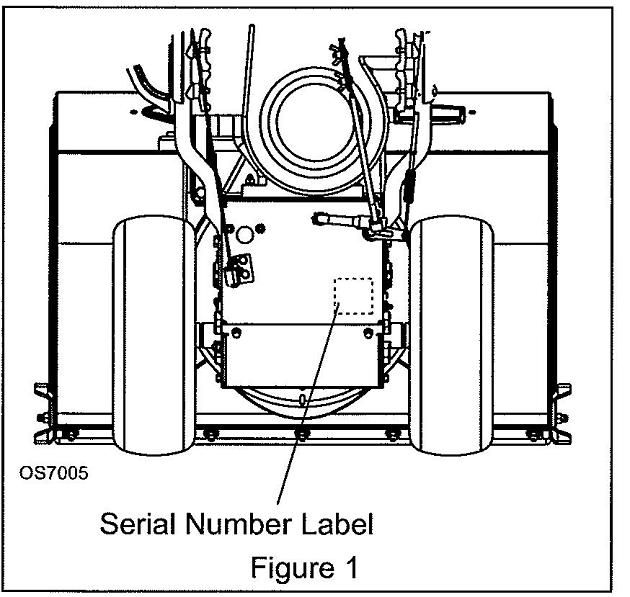 OS7005

Serial Number Label

Figure 1