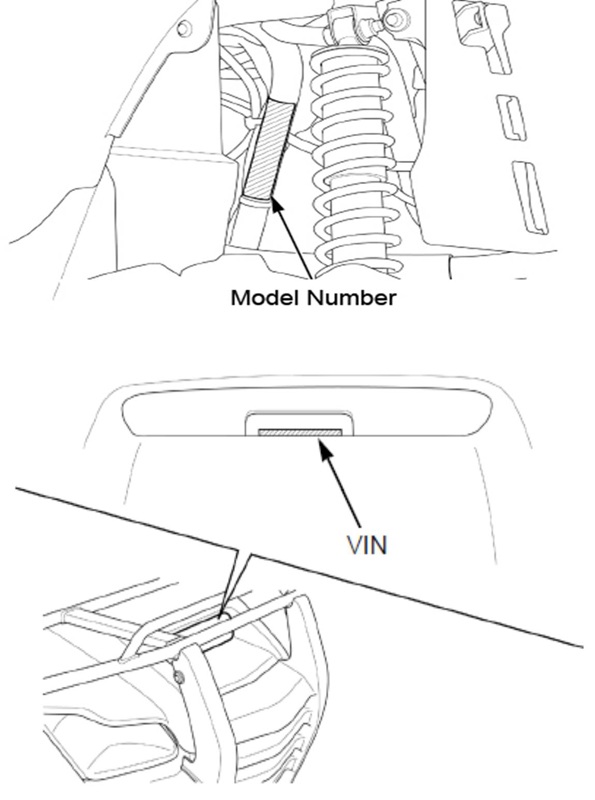 Model Number

VIN