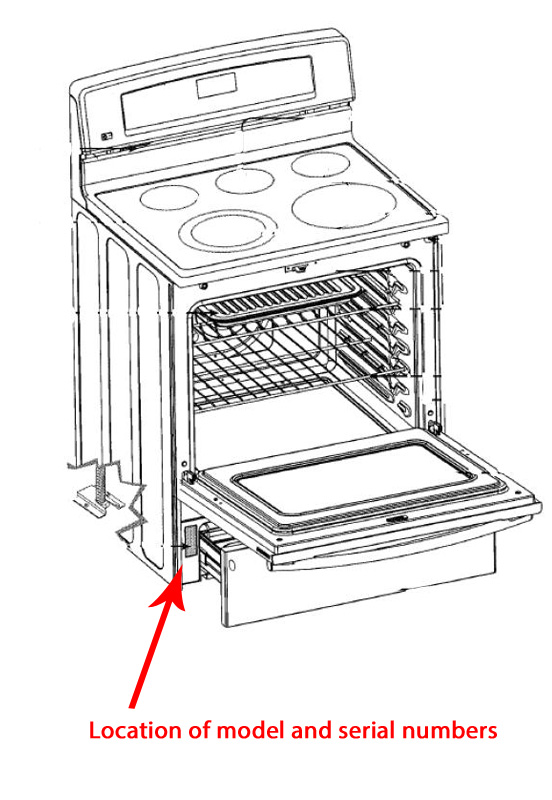 Location of model and serial numbers