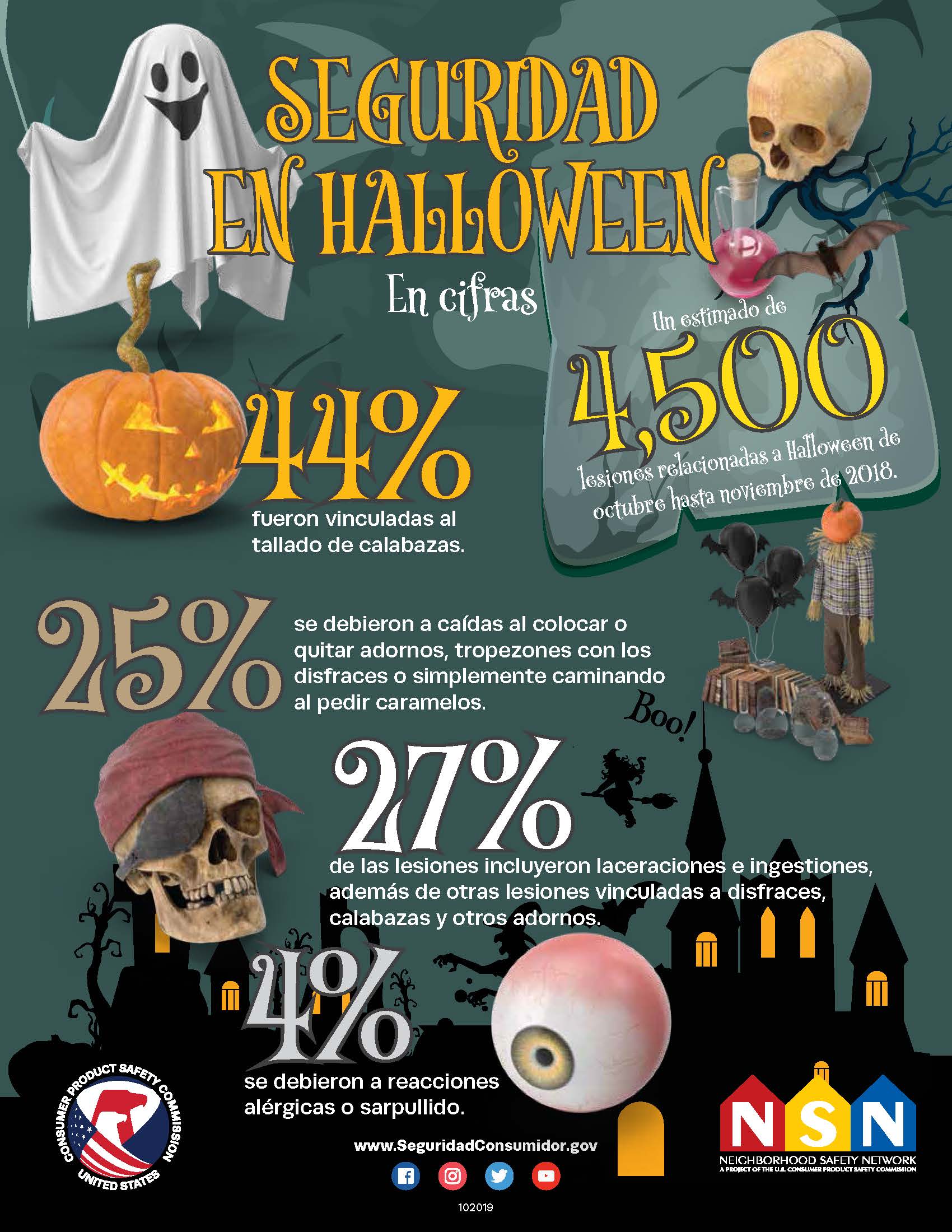 SEGURIDAD EN HALLOWEEN

En cifras

Un estimado de

4,500

lesiones relacionadas a Halloween de octubre hasta noviembre de 2018.

44%

fueron vinculadas al tallado de calabazas.

25%

se debieron a caídas al colocar o quitar adornos, tropezones con los disfraces o simplemente caminando al pedir caramelos.

Boo!

27%

de las lesiones incluyeron laceraciones e ingestiones, además de otras lesiones vinculadas a disfraces, calabazas y otros adornos.

4%

se debieron a reacciones alérgicas o sarpullido.

CONSUMER PRODUCT SAFETY COMMISSION UNITED STATES

www.SeguridadConsumidor.gov

102019

NSN
NEIGHBORHOOD SAFETY NETWORK
A PROJECT OF THE U.S. CONSUMER PRODUCT SAFETY COMMISSION