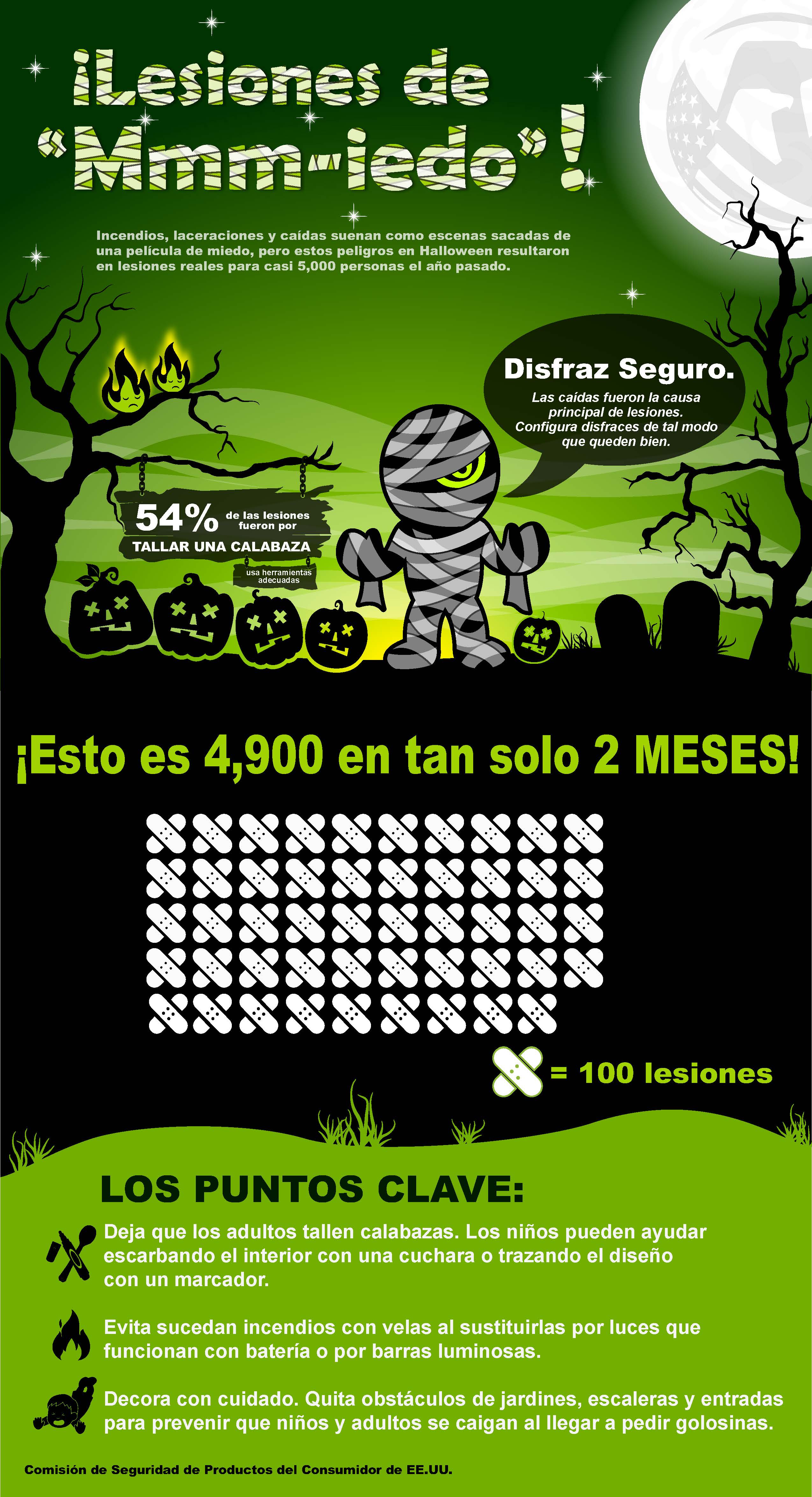 ¡Lesiones de "Mmm-iedo"!

Incendios, laceraciones y caídas suenan como escenas sacadas de una película de miedo, pero estos peligros en Halloween resultaron en lesiones reales para casi 5,000 personas el año pasado.

Disfraz Seguro.
Las caídas fueron la causa principal de lesiones. Configura disfraces de tal modo que queden bien.

54% de las lesiones fueron por TALLAR UNA CALABAZA
usa herramientas adecuadas

¡Esto es 4,900 en tan solo 2 MESES!

= 100 lesiones

LOS PUNTOS CLAVE:

Deja que los adultos tallen calabazas. Los niños pueden ayudar escarbando el interior con una cuchara o trazando el diseño con un marcador.

Evita sucedan incendios con velas al sustituirlas por luces que funcionan con batería o por barras luminosas.

Decora con cuidado. Quita obstáculos de jardines, escaleras y entradas para prevenir que niños y adultos se caigan al llegar a pedir golosinas.

Comisión de Seguridad de Productos del Consumidor de EE.UU.