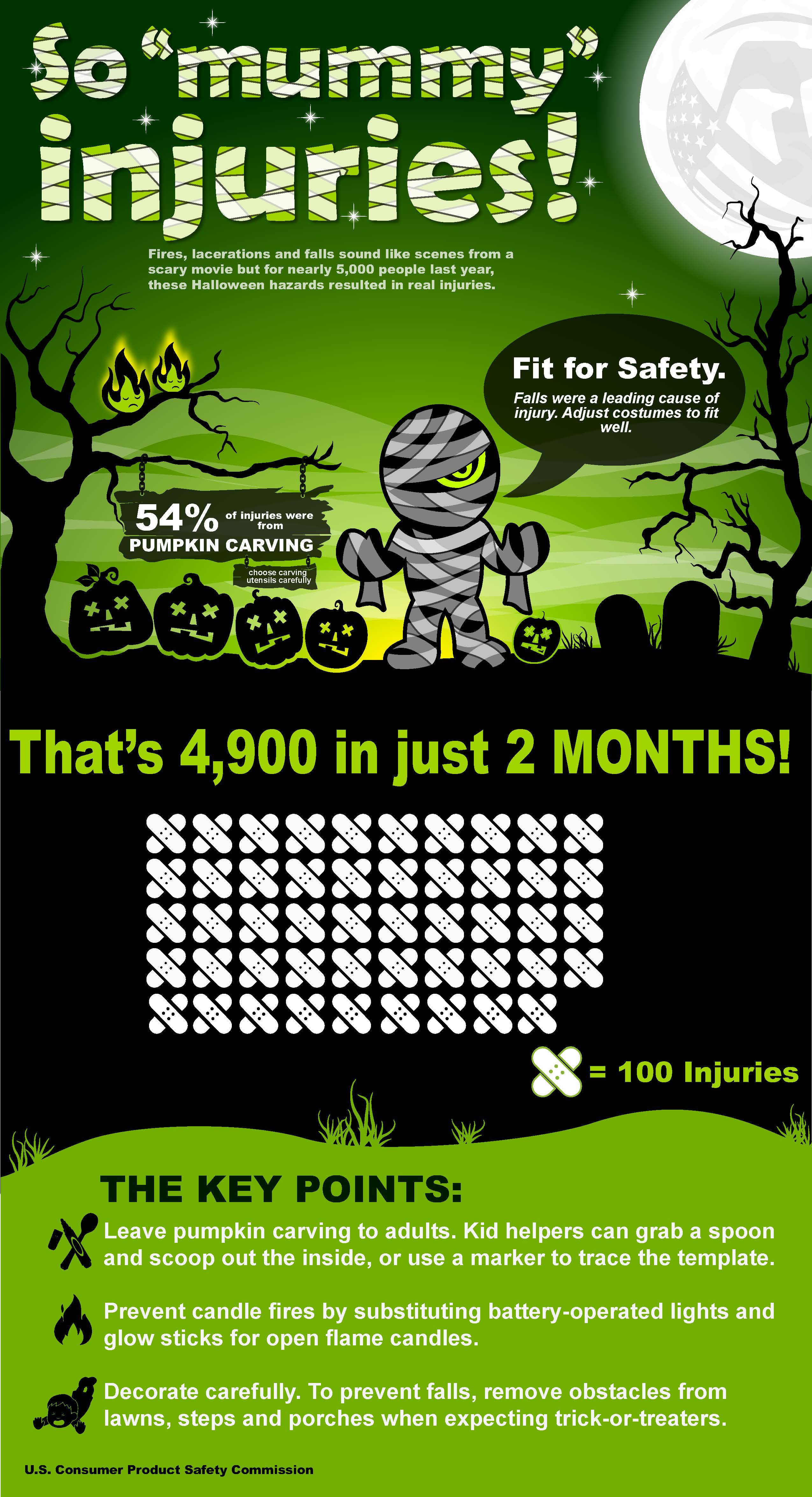 So "mummy" injuries!

Fires, lacerations and falls sound like scenes from a scary movie but for nearly 5,000 people last year, these Halloween hazards resulted in real injuries.

Fit for Safety.
Falls were a leading cause of injury. Adjust costumes to fit well.

54% of injuries were from PUMPKIN CARVING
choose carving utensils carefully

That's 4,900 in just 2 MONTHS!

= 100 Injuries

THE KEY POINTS:

Leave pumpkin carving to adults. Kid helpers can grab a spoon and scoop out the inside, or use a marker to trace the template.

Prevent candle fires by substituting battery-operated lights and glow sticks for open flame candles.

Decorate carefully. To prevent falls, remove obstacles from lawns, steps and porches when expecting trick-or-treaters.

U.S. Consumer Product Safety Commission