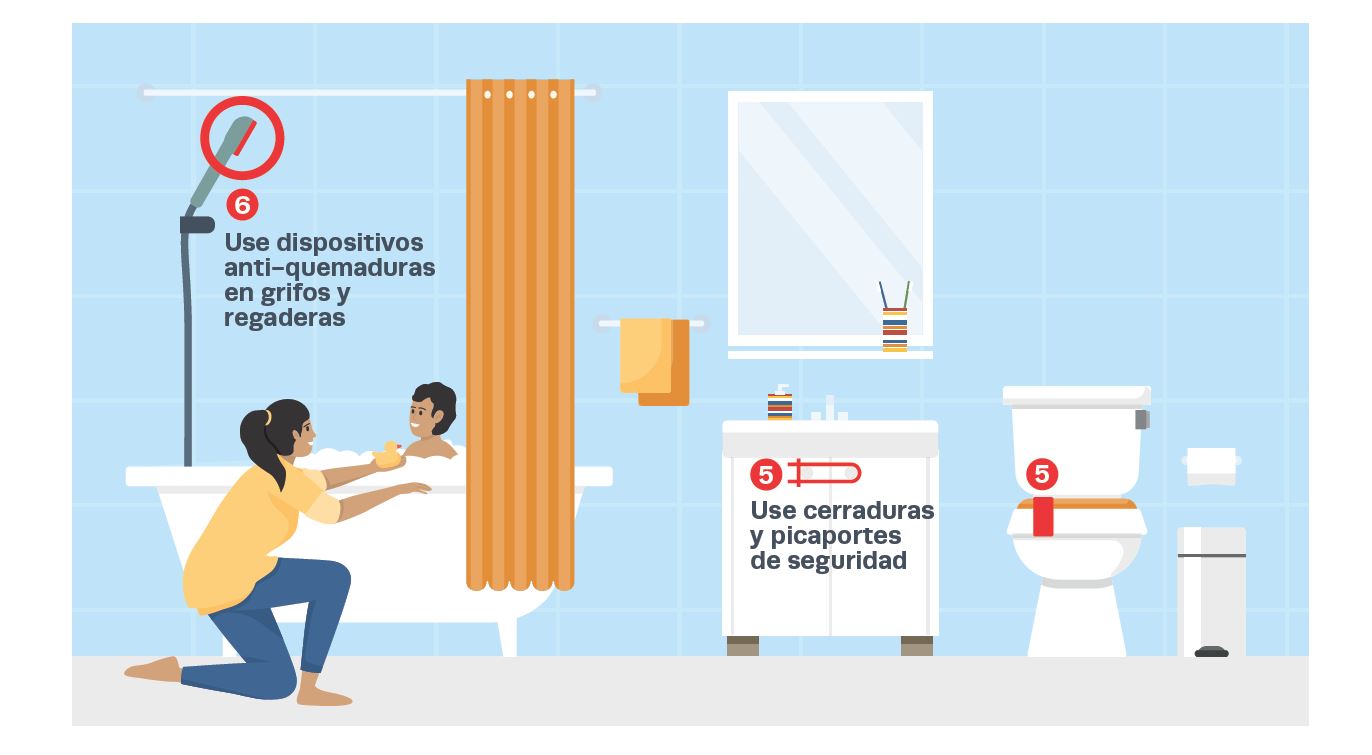 6
Use dispositivos anti-quemaduras en grifos y regaderas

5
Use cerraduras y picaportes de seguridad

5