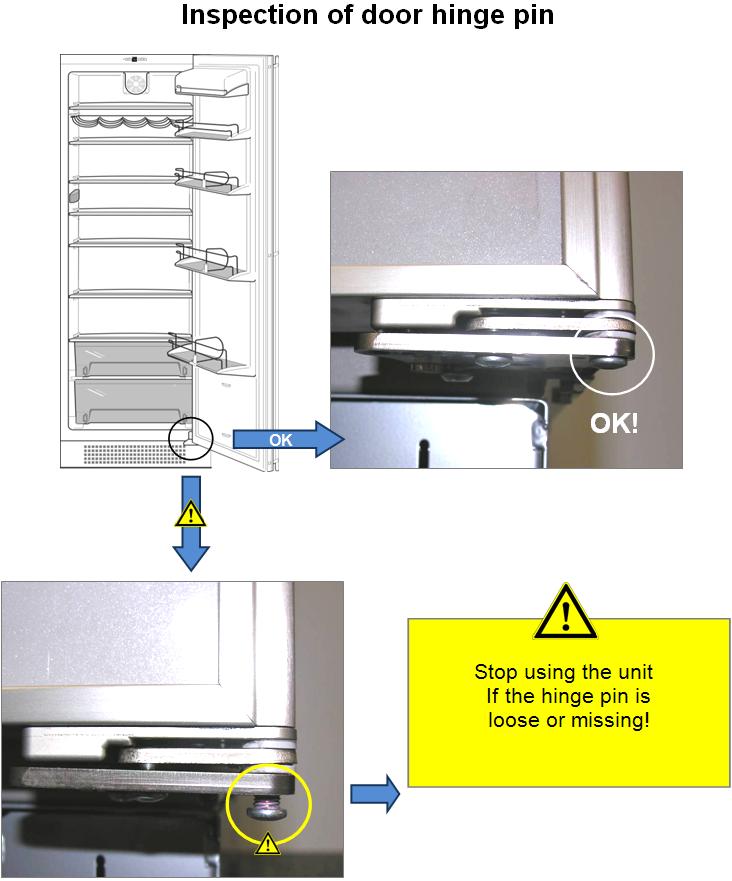 Inspection of door hinge pin

OK

OK!

Stop using the unit
If the hinge pin is
loose or missing!